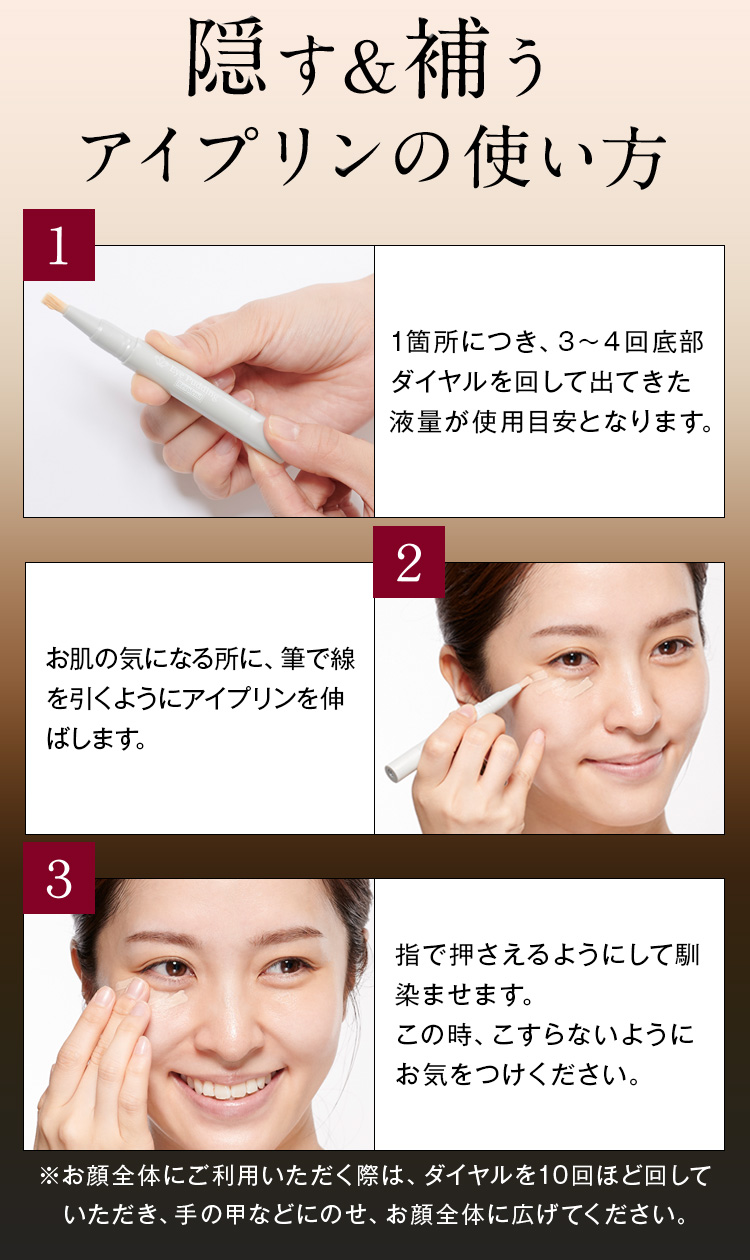 隠す&補う
アイプリンの使い方

1

1箇所につき、3～4回底部ダイヤルを回して出てきた液量が使用目安となります。

2

お肌の気になる所に、筆で線を引くようにアイプリンを伸ばします。

3

指で押さえるようにして馴染ませます。
この時、こすらないようにお気をつけください。

※お顔全体にご利用いただく際は、ダイヤルを10回ほど回していただき、手の甲などにのせ、お顔全体に広げてください。